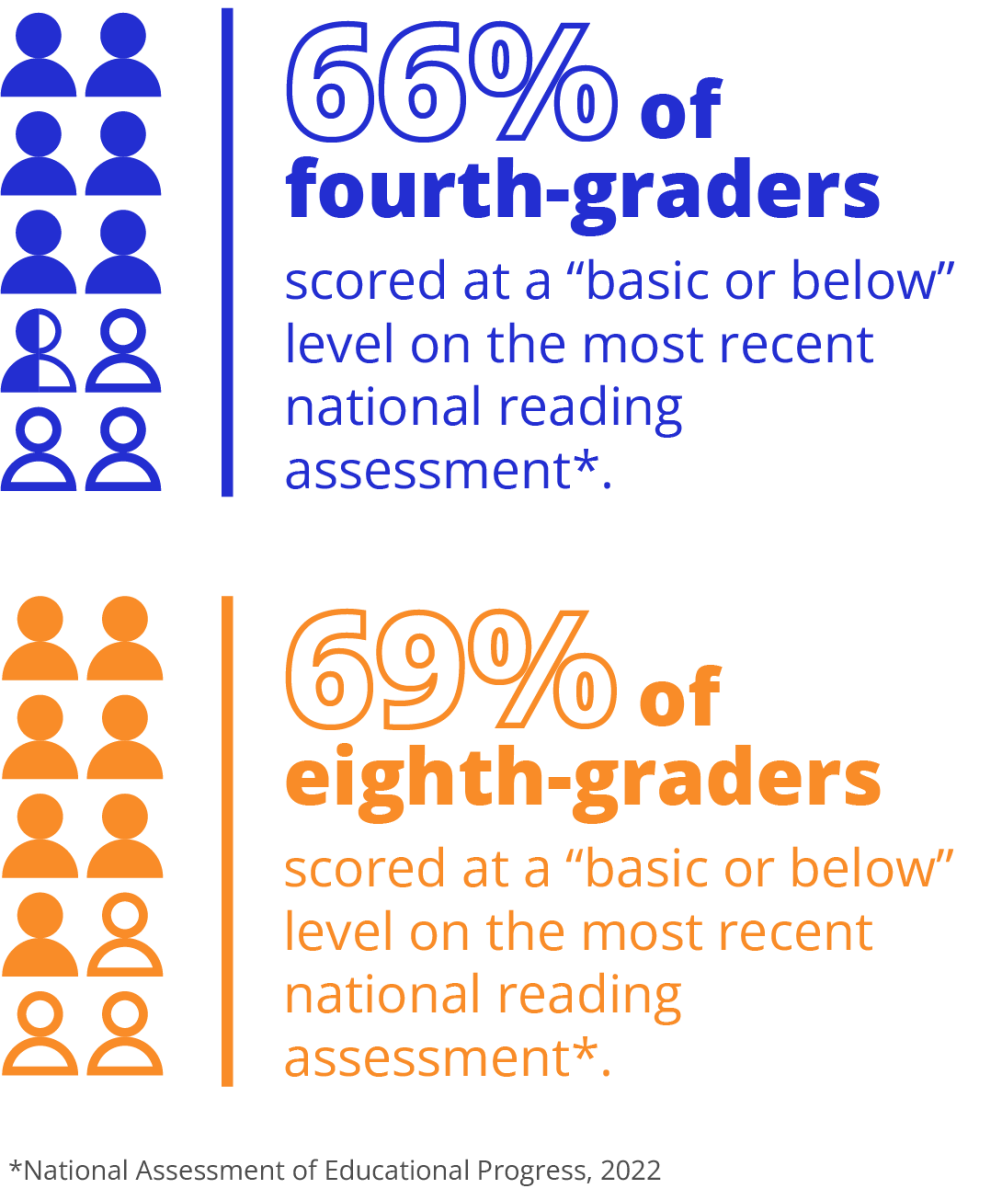 66% of fourth-graders

scored at a “basic or below” level on the most recent national reading assessment*.

69% of eighth-graders

scored at a “basic or below” level on the most recent national reading assessment*.

*National Assessment of Educational Progress, 2022